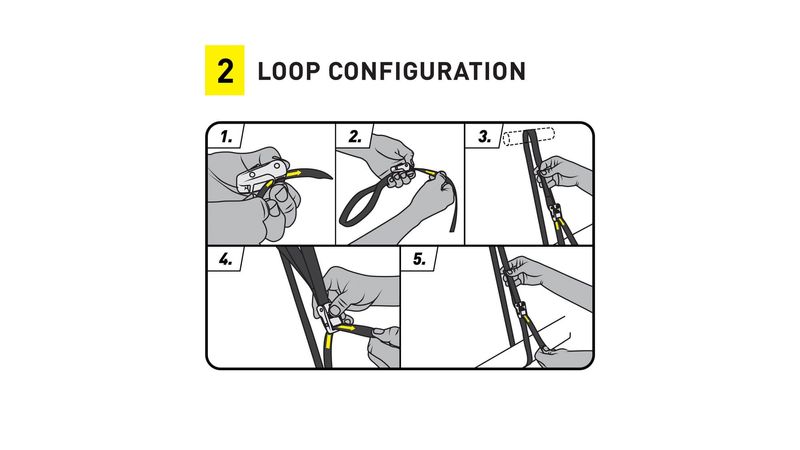 2 LOOP CONFIGURATION

1.

2.

3.

4.

5.